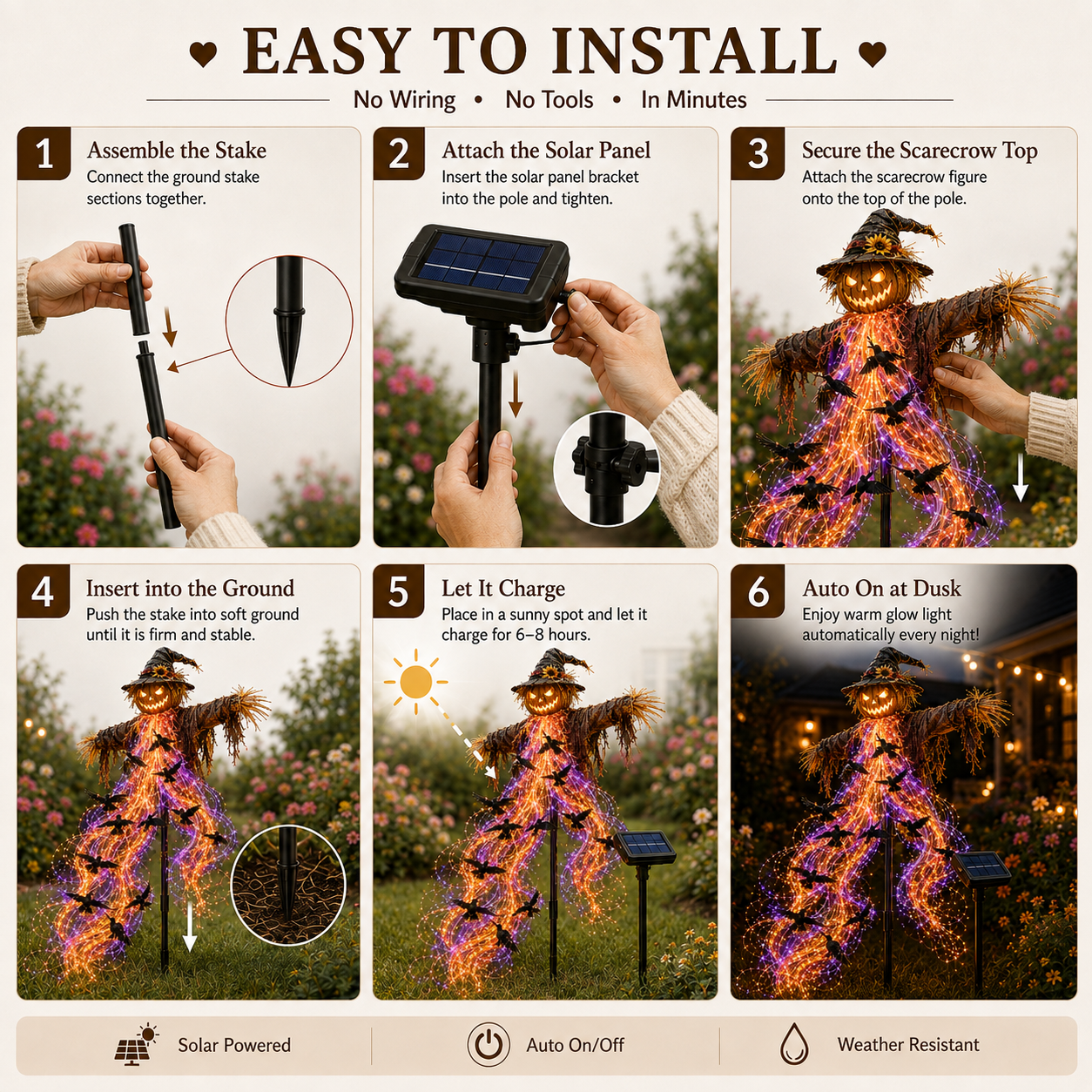 ♥ EASY TO INSTALL ♥

No Wiring • No Tools • In Minutes

1 Assemble the Stake
Connect the ground stake sections together.

2 Attach the Solar Panel
Insert the solar panel bracket into the pole and tighten.

3 Secure the Scarecrow Top
Attach the scarecrow figure onto the top of the pole.

4 Insert into the Ground
Push the stake into soft ground until it is firm and stable.

5 Let It Charge
Place in a sunny spot and let it charge for 6–8 hours.

6 Auto On at Dusk
Enjoy warm glow light automatically every night!

Solar Powered

Auto On/Off

Weather Resistant