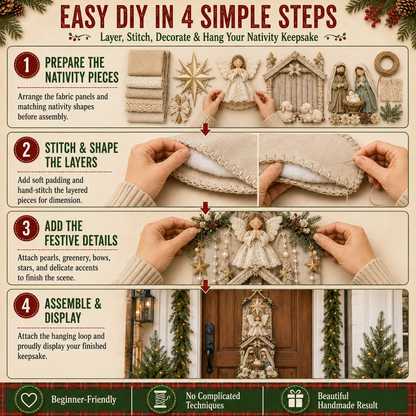 EASY DIY IN 4 SIMPLE STEPS

Layer, Stitch, Decorate & Hang Your Nativity Keepsake

1 PREPARE THE NATIVITY PIECES

Arrange the fabric panels and matching nativity shapes before assembly.

2 STITCH & SHAPE THE LAYERS

Add soft padding and hand-stitch the layered pieces for dimension.

3 ADD THE FESTIVE DETAILS

Attach pearls, greenery, bows, stars, and delicate accents to finish the scene.

4 ASSEMBLE & DISPLAY

Attach the hanging loop and proudly display your finished keepsake.

Beginner-Friendly

No Complicated Techniques

Beautiful Handmade Result