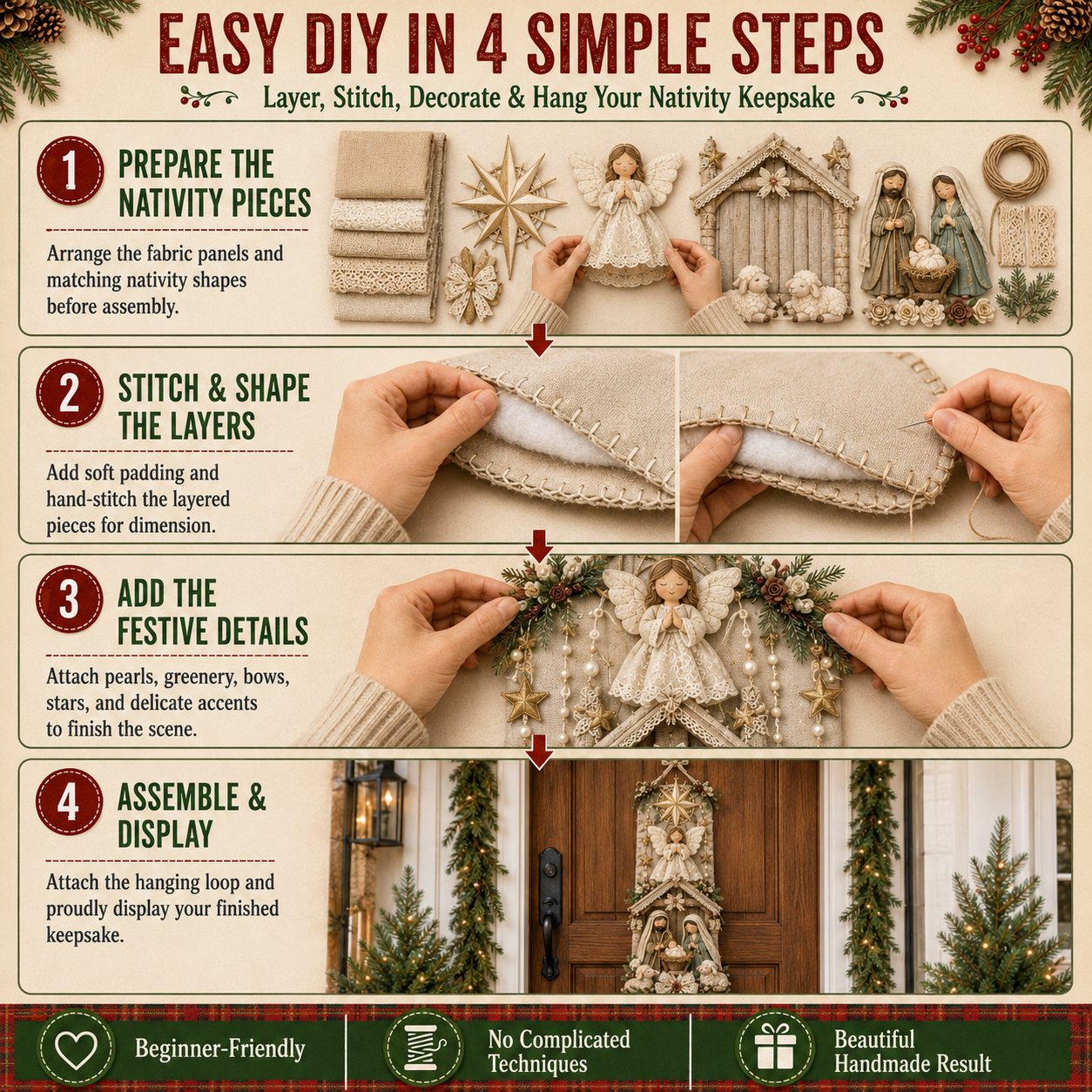 EASY DIY IN 4 SIMPLE STEPS

Layer, Stitch, Decorate & Hang Your Nativity Keepsake

1

PREPARE THE NATIVITY PIECES

Arrange the fabric panels and matching nativity shapes before assembly.

2

STITCH & SHAPE THE LAYERS

Add soft padding and hand-stitch the layered pieces for dimension.

3

ADD THE FESTIVE DETAILS

Attach pearls, greenery, bows, stars, and delicate accents to finish the scene.

4

ASSEMBLE & DISPLAY

Attach the hanging loop and proudly display your finished keepsake.

Beginner-Friendly

No Complicated Techniques

Beautiful Handmade Result